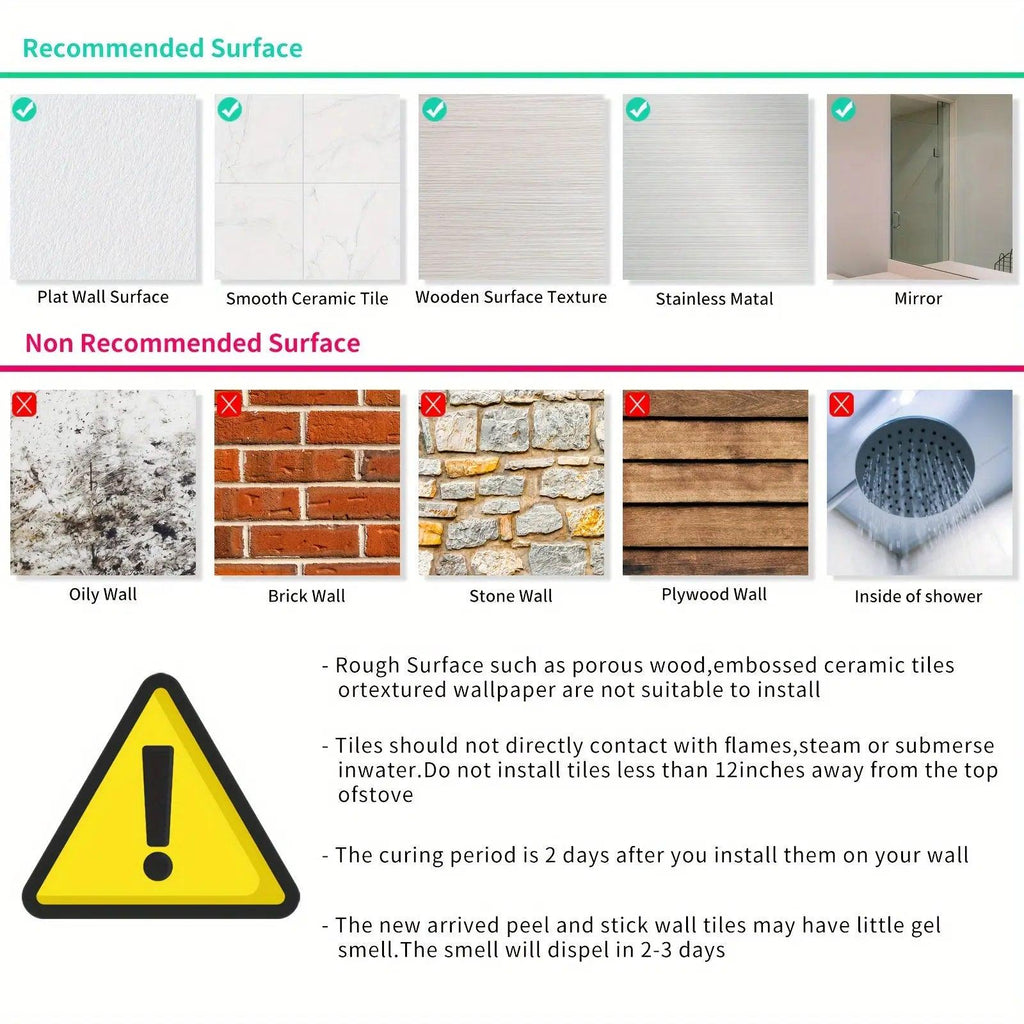 Recommended Surface

Plat Wall Surface

Smooth Ceramic Tile

Wooden Surface Texture

Stainless Matal

Mirror

Non Recommended Surface

Oily Wall

Brick Wall

Stone Wall

Plywood Wall

Inside of shower

- Rough Surface such as porous wood,embossed ceramic tiles ortextured wallpaper are not suitable to install

- Tiles should not directly contact with flames,steam or submerse inwater.Do not install tiles less than 12inches away from the top ofstove

- The curing period is 2 days after you install them on your wall

- The new arrived peel and stick wall tiles may have little gel smell.The smell will dispel in 2-3 days